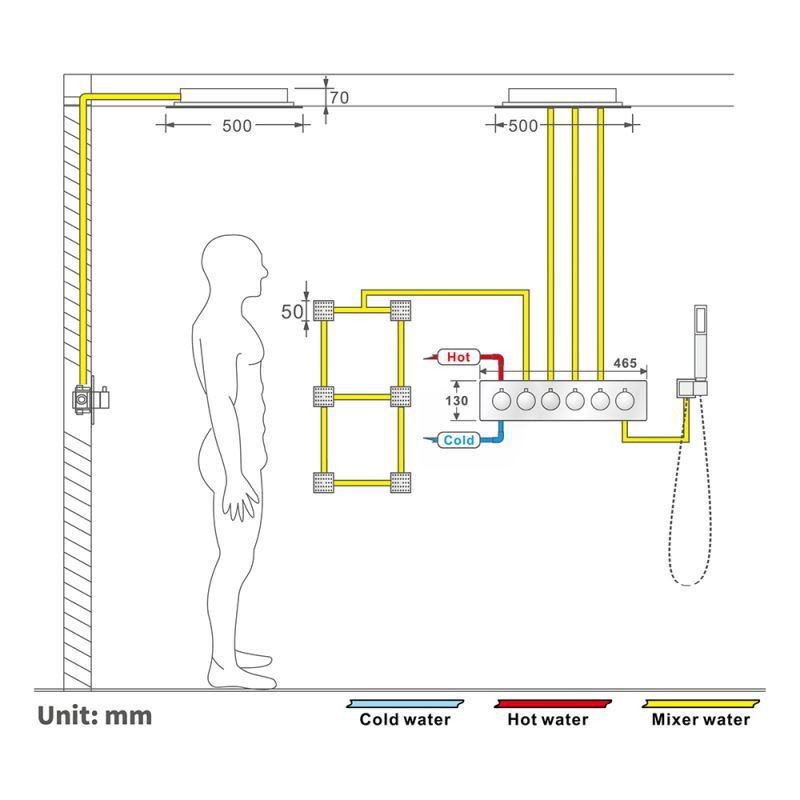 70

500

500

50

Hot

465

130

Cold

Unit: mm

Cold water

Hot water

Mixer water