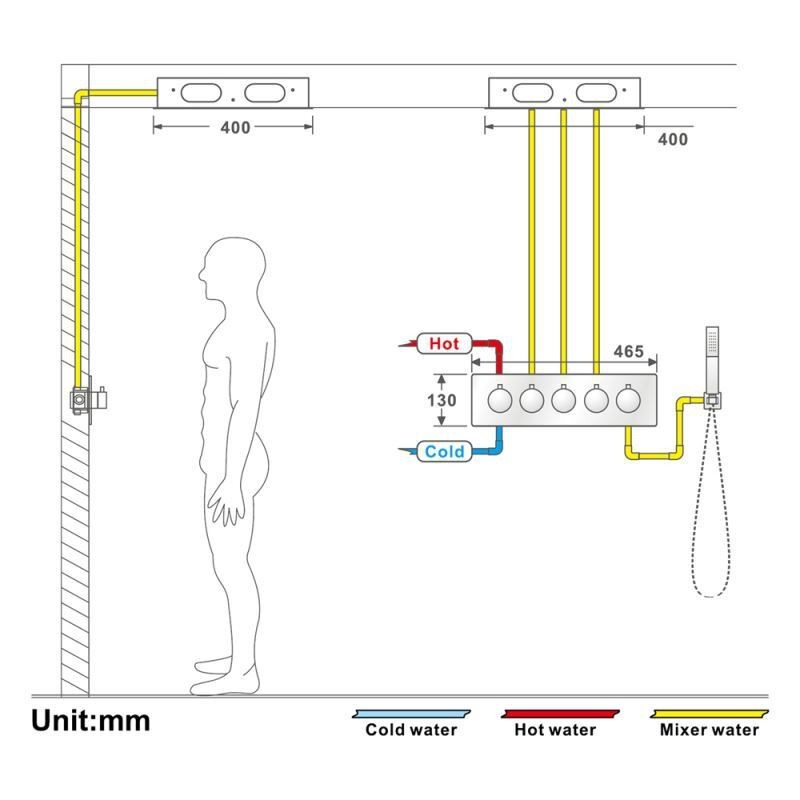 400

400

Hot

465

130

Cold

Unit:mm

Cold water

Hot water

Mixer water