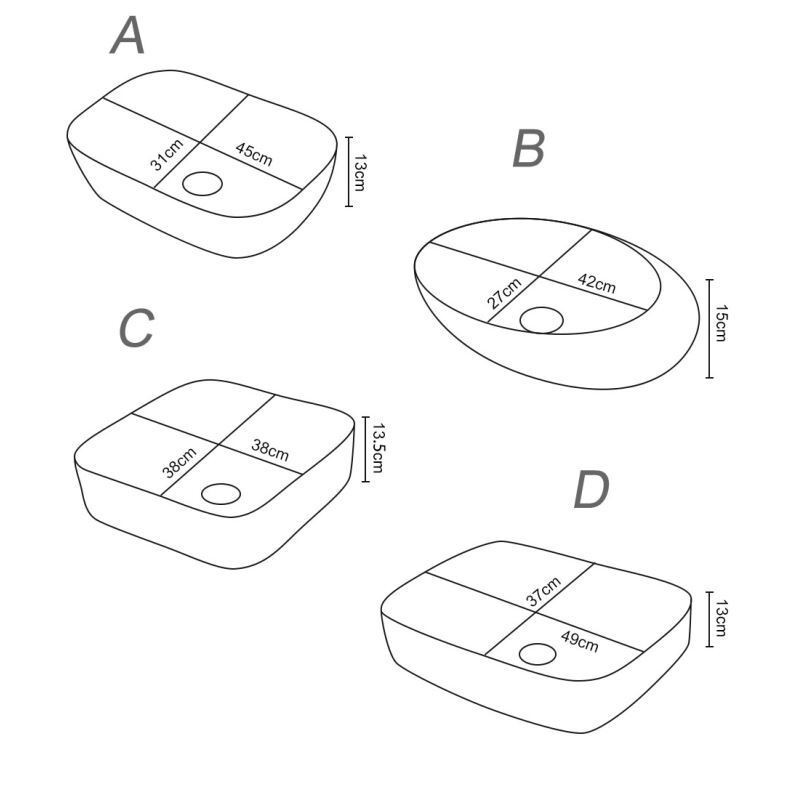 A

31cm
45cm
13cm

B

27cm
42cm
15cm

C

38cm
38cm
13.5cm

D

37cm
49cm
13cm