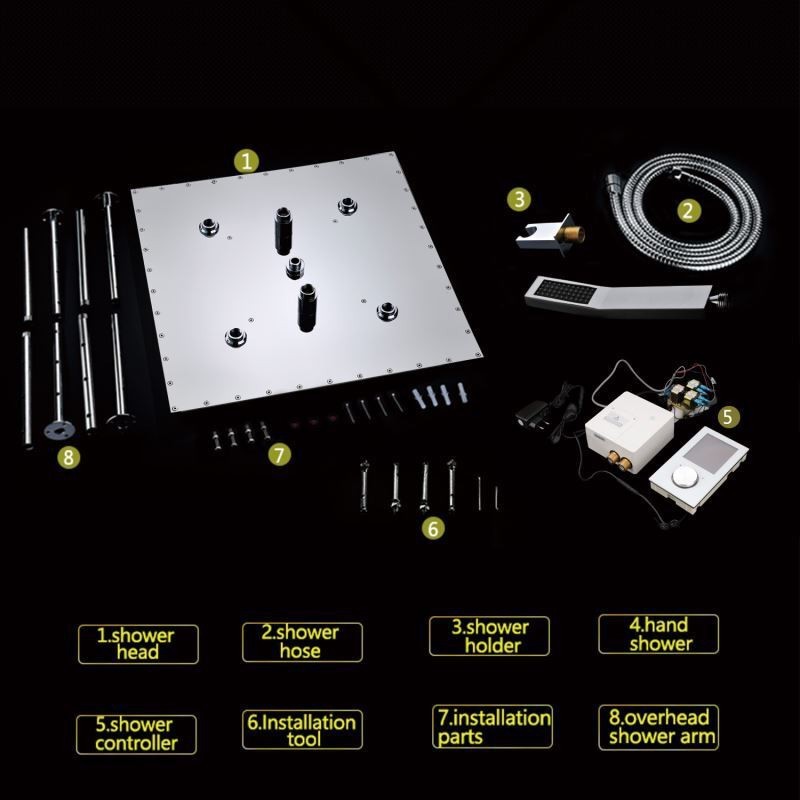 1

3

2

5

8

7

6

1.shower head

2.shower hose

3.shower holder

4.hand shower

5.shower controller

6.Installation tool

7.installation parts

8.overhead shower arm