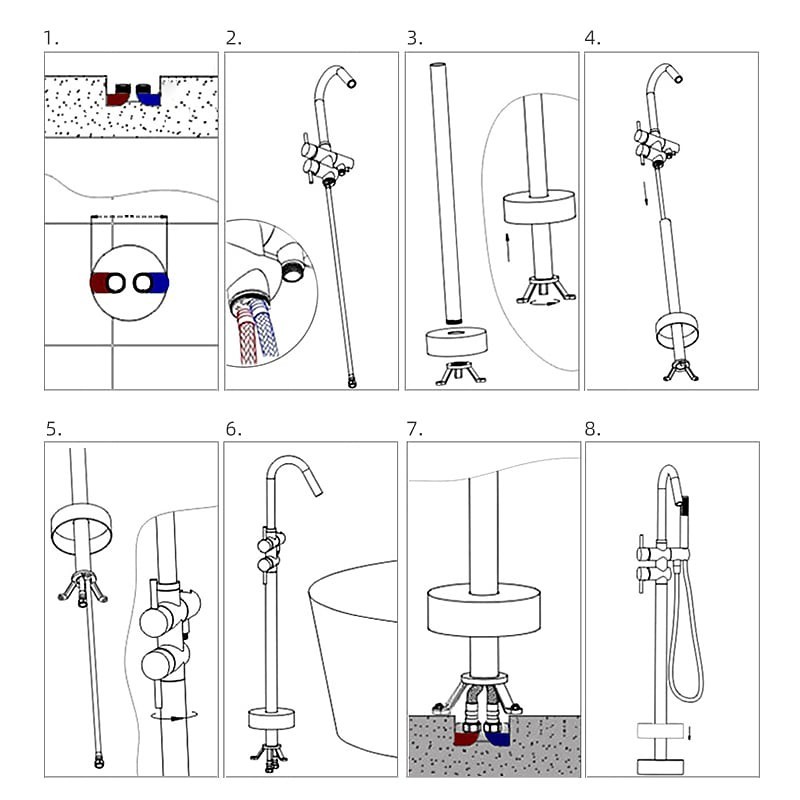 1.

2.

3.

4.

5.

6.

7.

8.