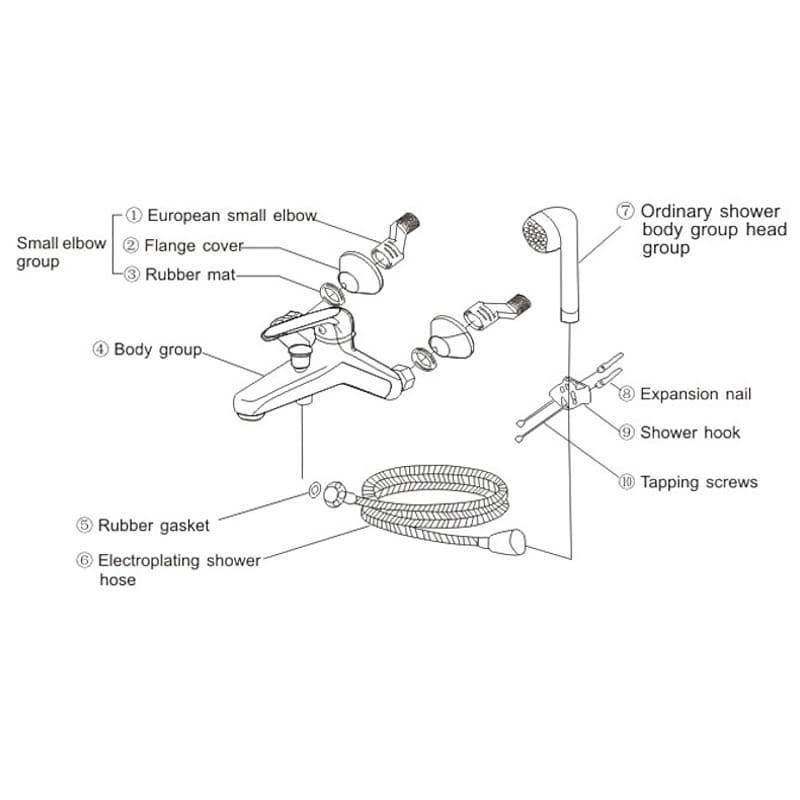 Small elbow group

① European small elbow
② Flange cover
③ Rubber mat
④ Body group
⑤ Rubber gasket
⑥ Electroplating shower hose
⑦ Ordinary shower body group head group
⑧ Expansion nail
⑨ Shower hook
⑩ Tapping screws