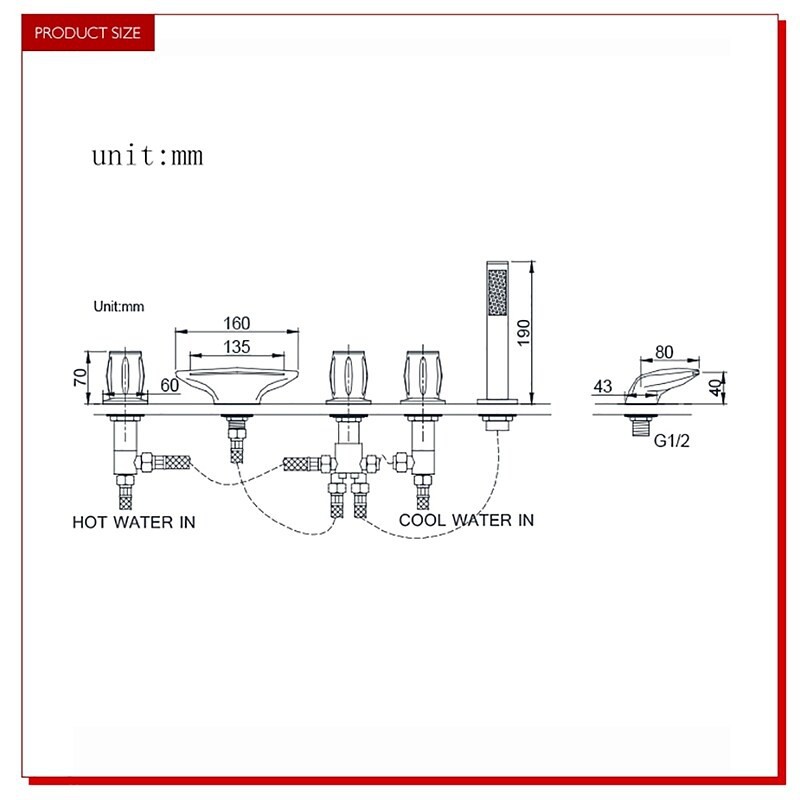 PRODUCT SIZE

unit:mm

Unit:mm

160

135

70

60

190

80

43

40

G1/2

HOT WATER IN

COOL WATER IN