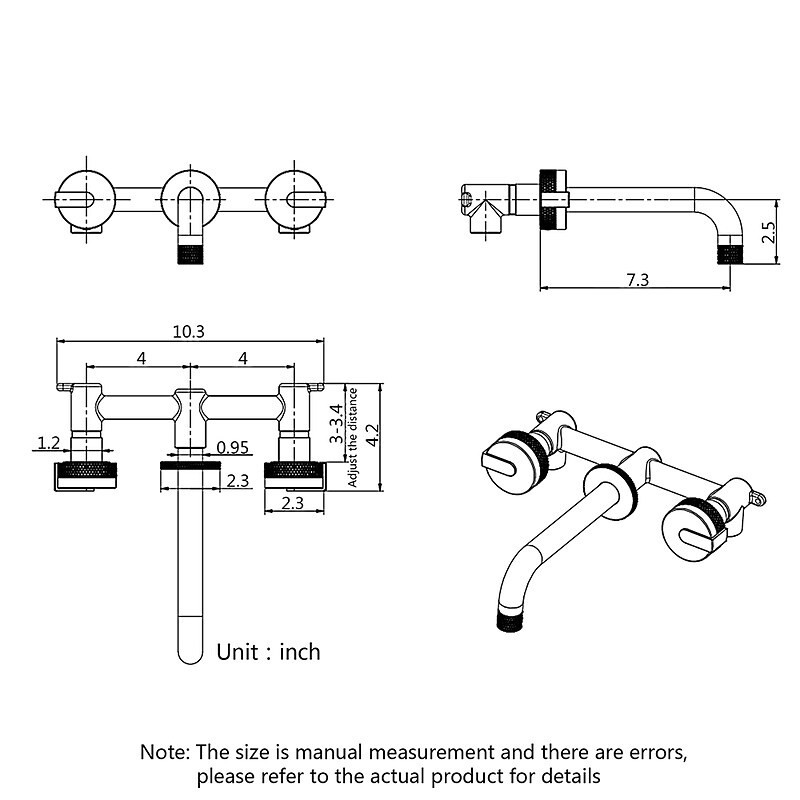 2.5

7.3

10.3

4

4

1.2

0.95

2.3

2.3

3-3.4

Adjust the distance

4.2

Unit : inch

Note: The size is manual measurement and there are errors, please refer to the actual product for details